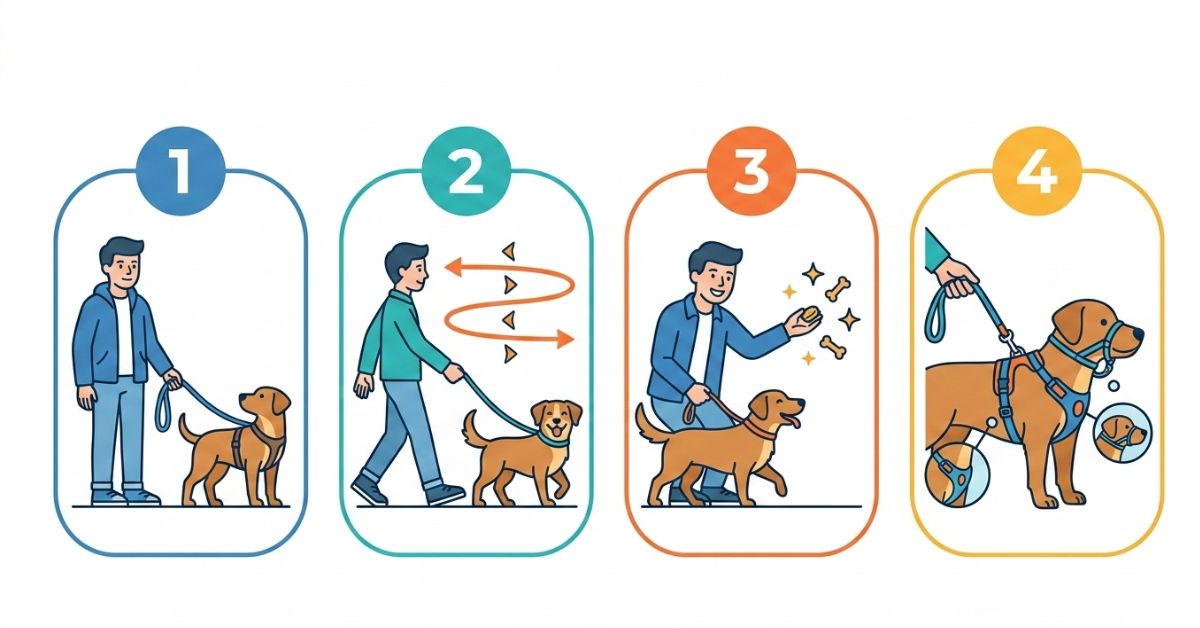 1

2

3

4