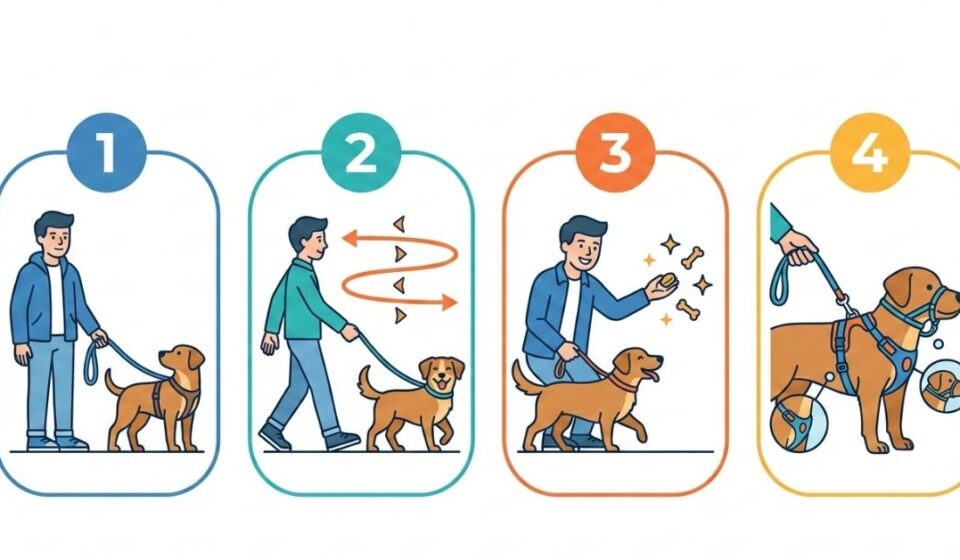 1

2

3

4